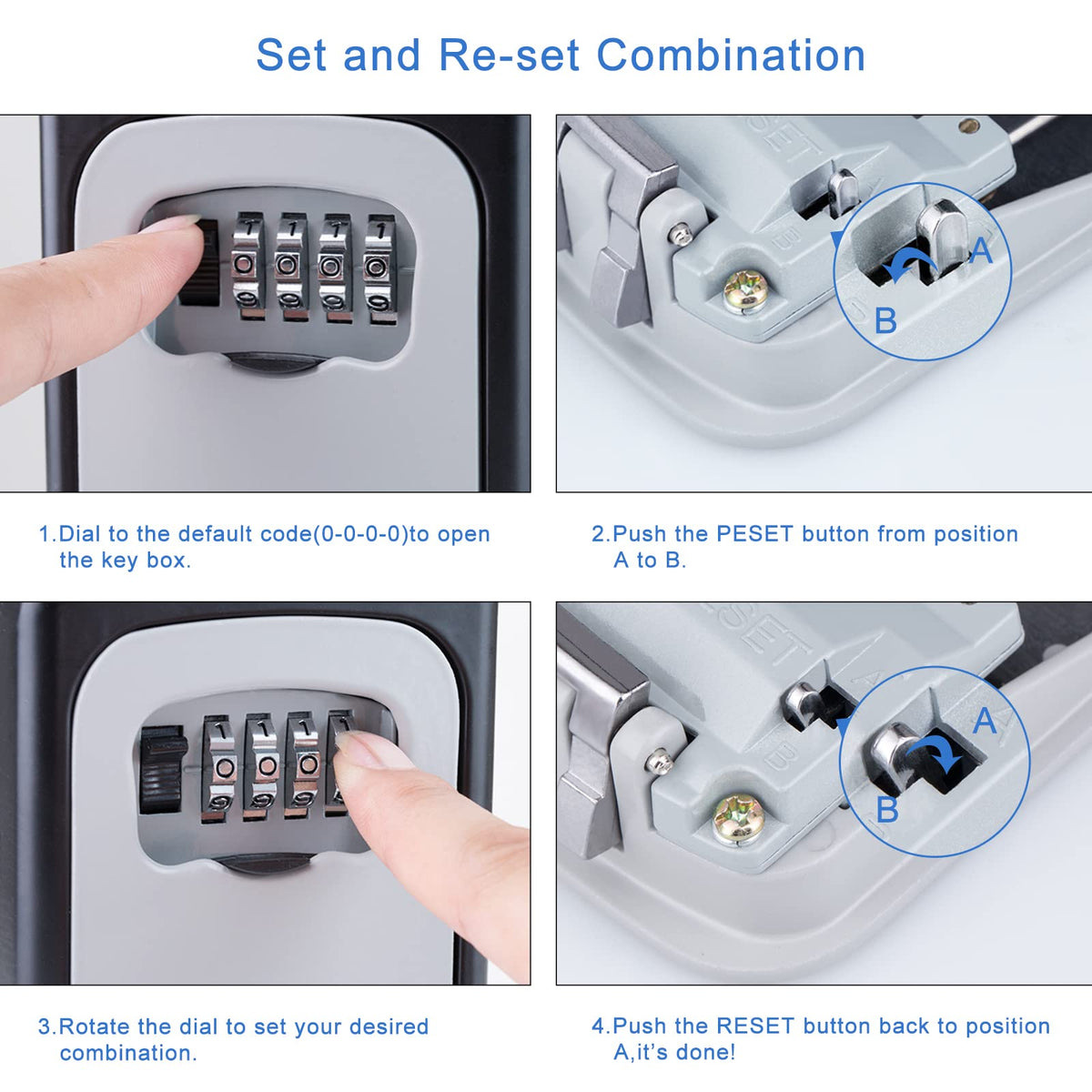 Set and Re-set Combination

A

B

1.Dial to the default code(0-0-0-0)to open the key box.

2.Push the PESET button from position A to B.

A

B

3.Rotate the dial to set your desired combination.

4.Push the RESET button back to position A,it's done!