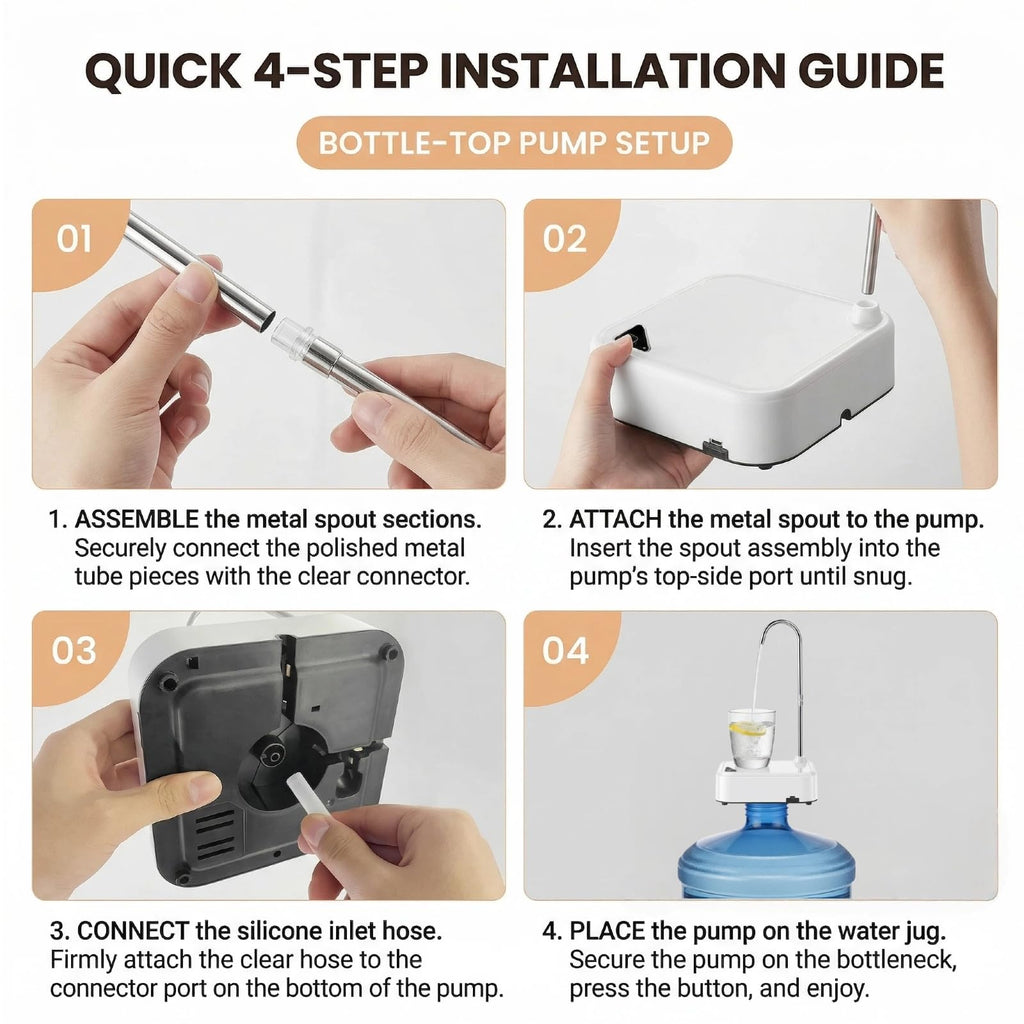 QUICK 4-STEP INSTALLATION GUIDE

BOTTLE-TOP PUMP SETUP

01

1. ASSEMBLE the metal spout sections.
Securely connect the polished metal tube pieces with the clear connector.

02

2. ATTACH the metal spout to the pump.
Insert the spout assembly into the pump's top-side port until snug.

03

3. CONNECT the silicone inlet hose.
Firmly attach the clear hose to the connector port on the bottom of the pump.

04

4. PLACE the pump on the water jug.
Secure the pump on the bottleneck, press the button, and enjoy.